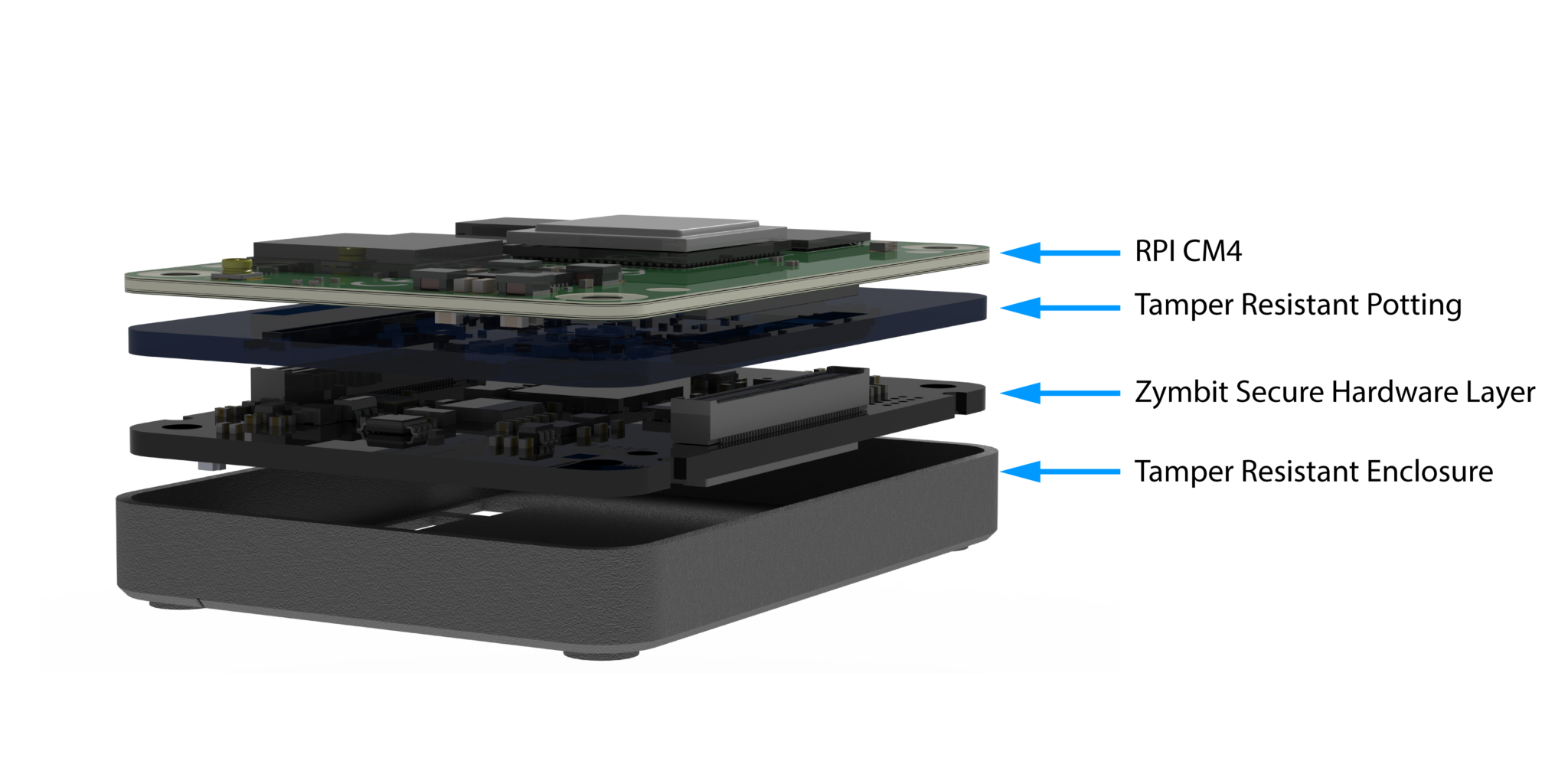 RPI CM4
Tamper Resistant Potting
Zymbit Secure Hardware Layer
Tamper Resistant Enclosure