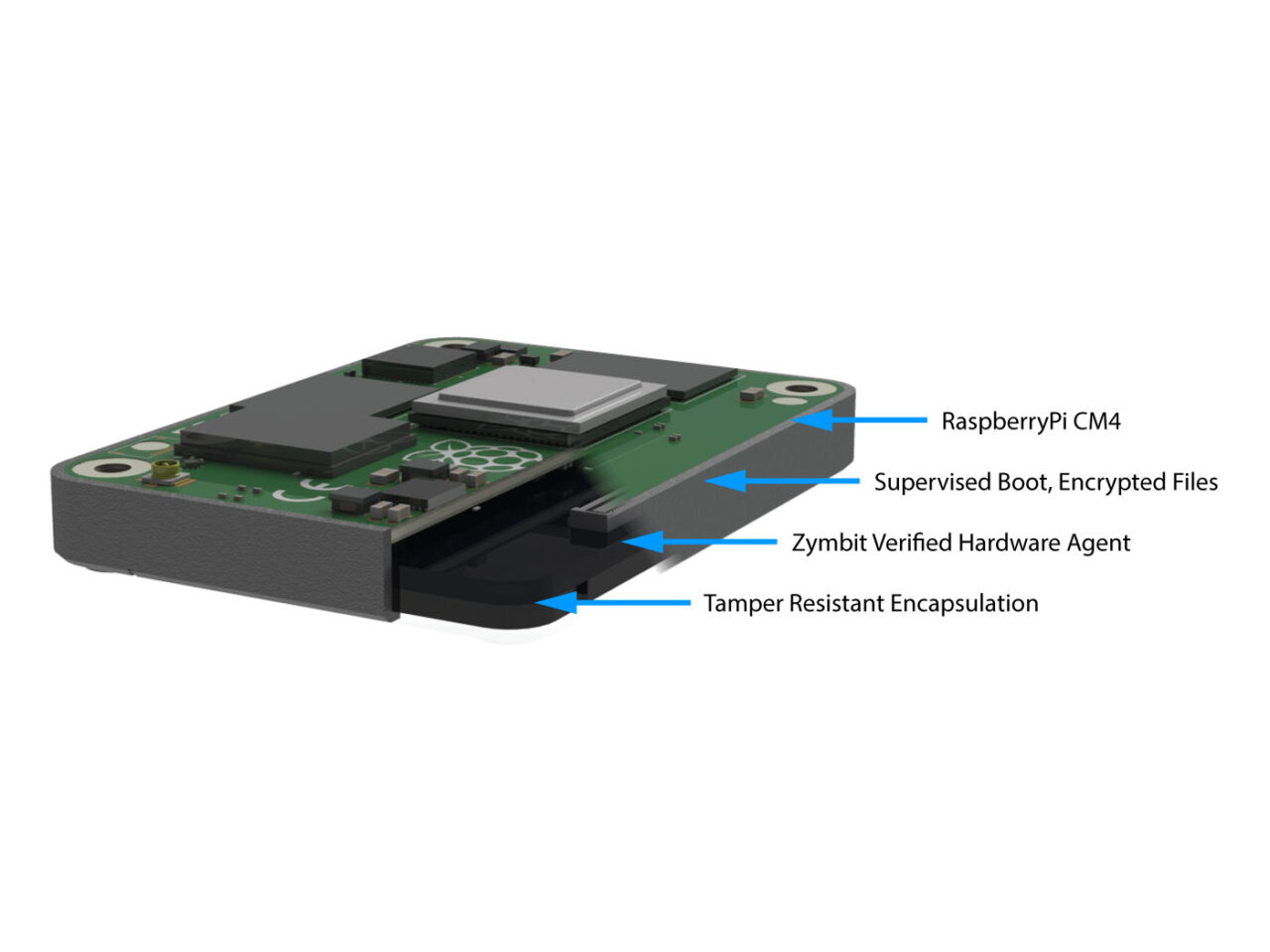 RaspberryPi CM4

Supervised Boot, Encrypted Files

Zymbit Verified Hardware Agent

Tamper Resistant Encapsulation